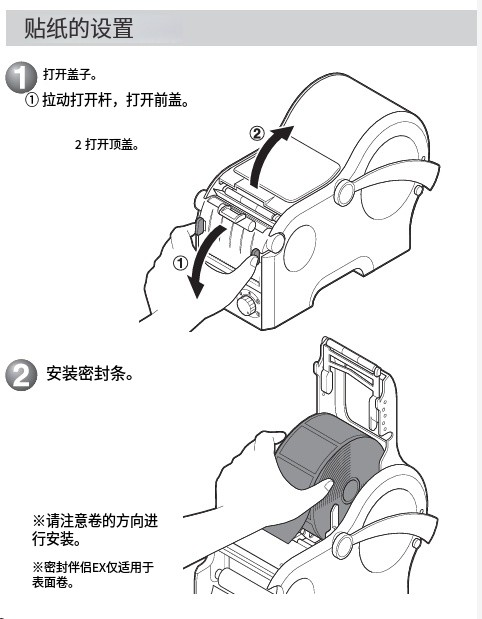 贴纸的设置

1 打开盖子。

① 拉动打开杆，打开前盖。

2 打开顶盖。

②

①

2 安装密封条。

※请注意卷的方向进行安装。

※密封伴侣EX仅适用于表面卷。